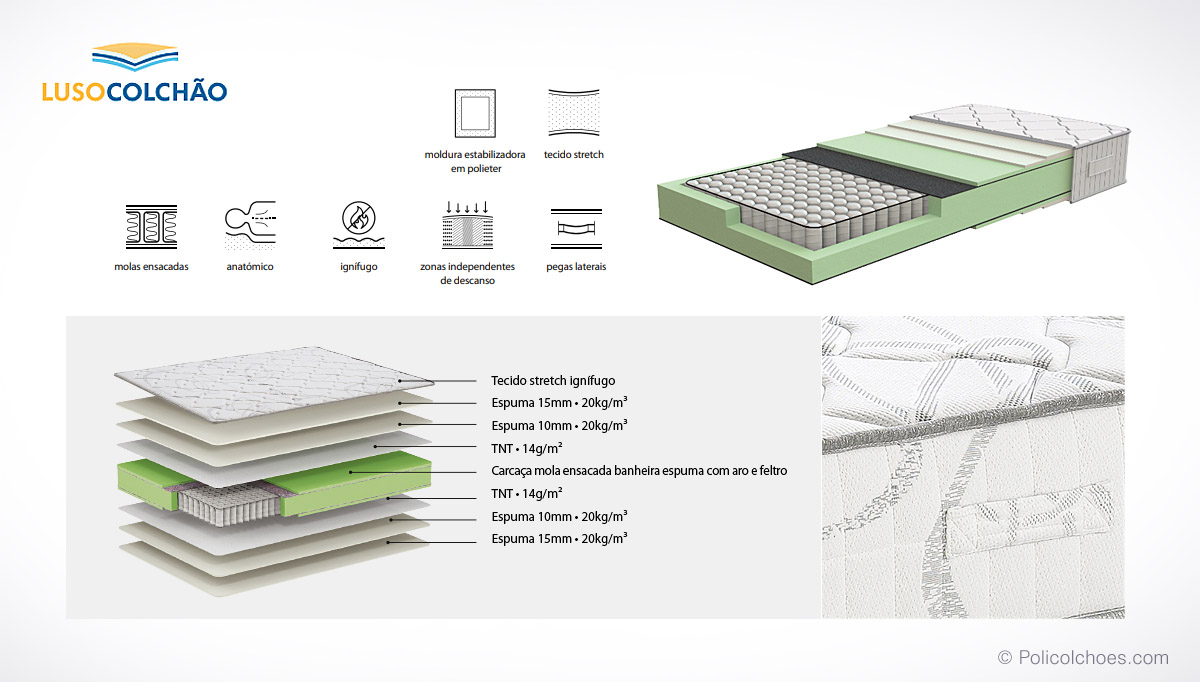 LUSOCOLCHÃO

moldura estabilizadora em polieter

tecido stretch

molas ensacadas

anatómico

ignífugo

zonas independentes de descanso

pegas laterais

Tecido stretch ignífugo

Espuma 15mm • 20kg/m³

Espuma 10mm • 20kg/m³

TNT • 14g/m²

Carcaça mola ensacada banheira espuma com aro e feltro

TNT • 14g/m²

Espuma 10mm • 20kg/m³

Espuma 15mm • 20kg/m³

© Policolchoes.com